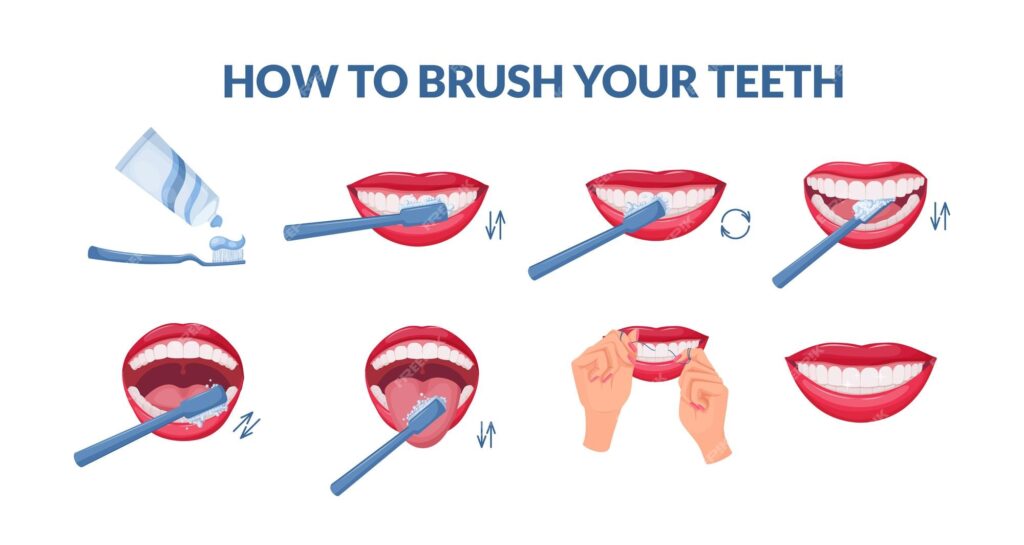 HOW TO BRUSH YOUR TEETH